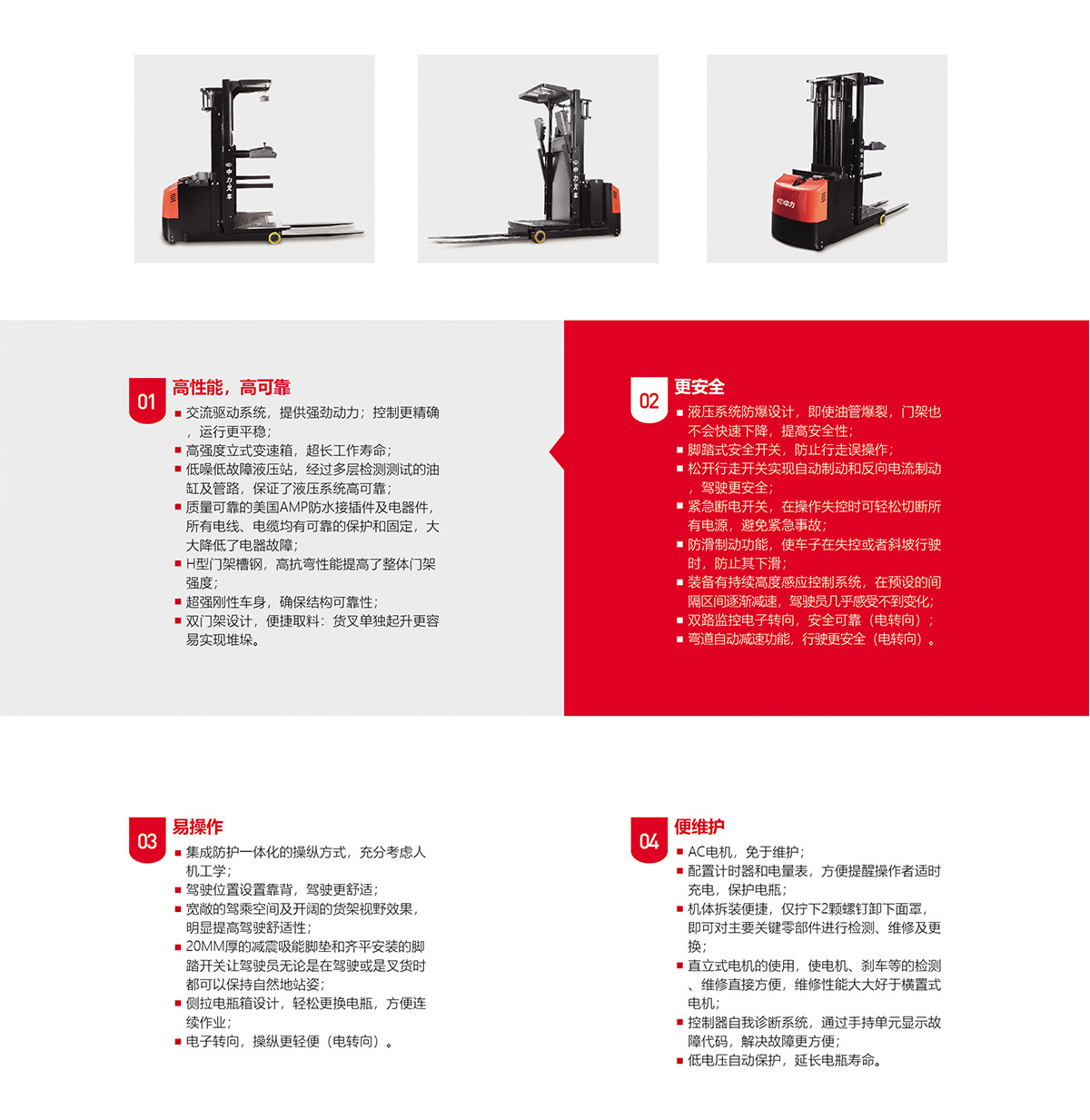 中力叉车

中力叉车

中力

01
高性能，高可靠
■ 交流驱动系统，提供强劲动力；控制更精确，运行更平稳；
■ 高强度立式变速箱，超长工作寿命；
■ 低噪低故障液压站，经过多层检测测试的油缸及管路，保证了液压系统高可靠；
■ 质量可靠的美国AMP防水接插件及电器件，所有电线、电缆均有可靠的保护和固定，大大降低了电器故障；
■ H型门架槽钢，高抗弯性能提高了整体门架强度；
■ 超强刚性车身，确保结构可靠性；
■ 双门架设计，便捷取料：货叉单独起升更容易实现堆垛。

02
更安全
■ 液压系统防爆设计，即使油管爆裂，门架也不会快速下降，提高安全性；
■ 脚踏式安全开关，防止行走误操作；
■ 松开行走开关实现自动制动和反向电流制动，驾驶更安全；
■ 紧急断电开关，在操作失控时可轻松切断所有电源，避免紧急事故；
■ 防滑制动功能，使车子在失控或者斜坡行驶时，防止其下滑；
■ 装备有持续高度感应控制系统，在预设的间隔区间逐渐减速，驾驶员几乎感受不到变化；
■ 双路监控电子转向，安全可靠（电转向）；
■ 弯道自动减速功能，行驶更安全（电转向）。

03
易操作
■ 集成防护一体化的操纵方式，充分考虑人机工学；
■ 驾驶位置设置靠背，驾驶更舒适；
■ 宽敞的驾乘空间及开阔的货架视野效果，明显提高驾驶舒适性；
■ 20MM厚的减震吸能脚垫和齐平安装的脚踏开关让驾驶员无论是在驾驶或是叉货时都可以保持自然地站姿；
■ 侧拉电瓶箱设计，轻松更换电瓶，方便连续作业；
■ 电子转向，操纵更轻便（电转向）。

04
便维护
■ AC电机，免于维护；
■ 配置计时器和电量表，方便提醒操作者适时充电，保护电瓶；
■ 机体拆装便捷，仅拧下2颗螺钉卸下面罩，即可对主要关键零部件进行检测、维修及更换；
■ 直立式电机的使用，使电机、刹车等的检测、维修直接方便，维修性能大大好于横置式电机；
■ 控制器自我诊断系统，通过手持单元显示故障代码，解决故障更方便；
■ 低电压自动保护，延长电瓶寿命。